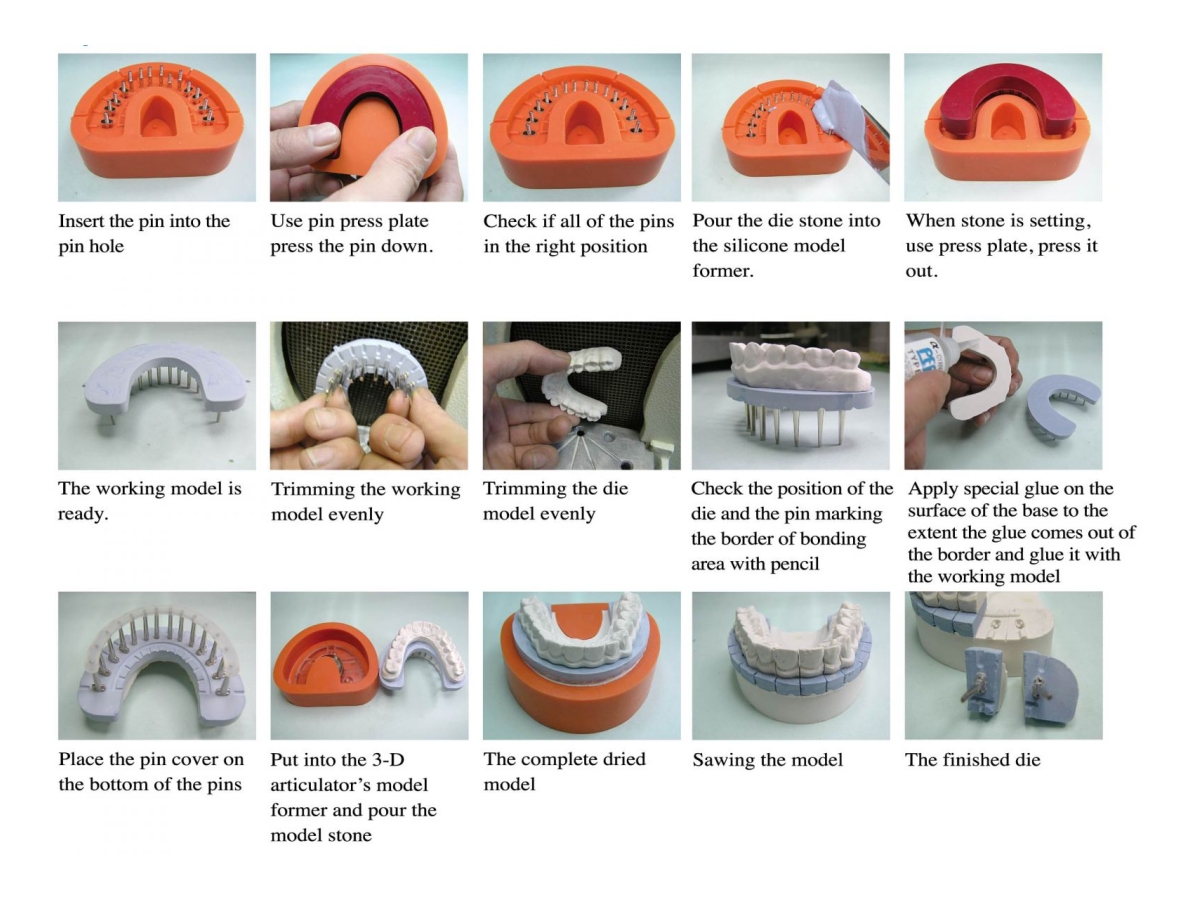 Insert the pin into the pin hole

Use pin press plate press the pin down.

Check if all of the pins in the right position

Pour the die stone into the silicone model former.

When stone is setting, use press plate, press it out.

The working model is ready.

Trimming the working model evenly

Trimming the die model evenly

Check the position of the die and the pin marking the border of bonding area with pencil

Apply special glue on the surface of the base to the extent the glue comes out of the border and glue it with the working model

Place the pin cover on the bottom of the pins

Put into the 3-D articulator's model former and pour the model stone

The complete dried model

Sawing the model

The finished die