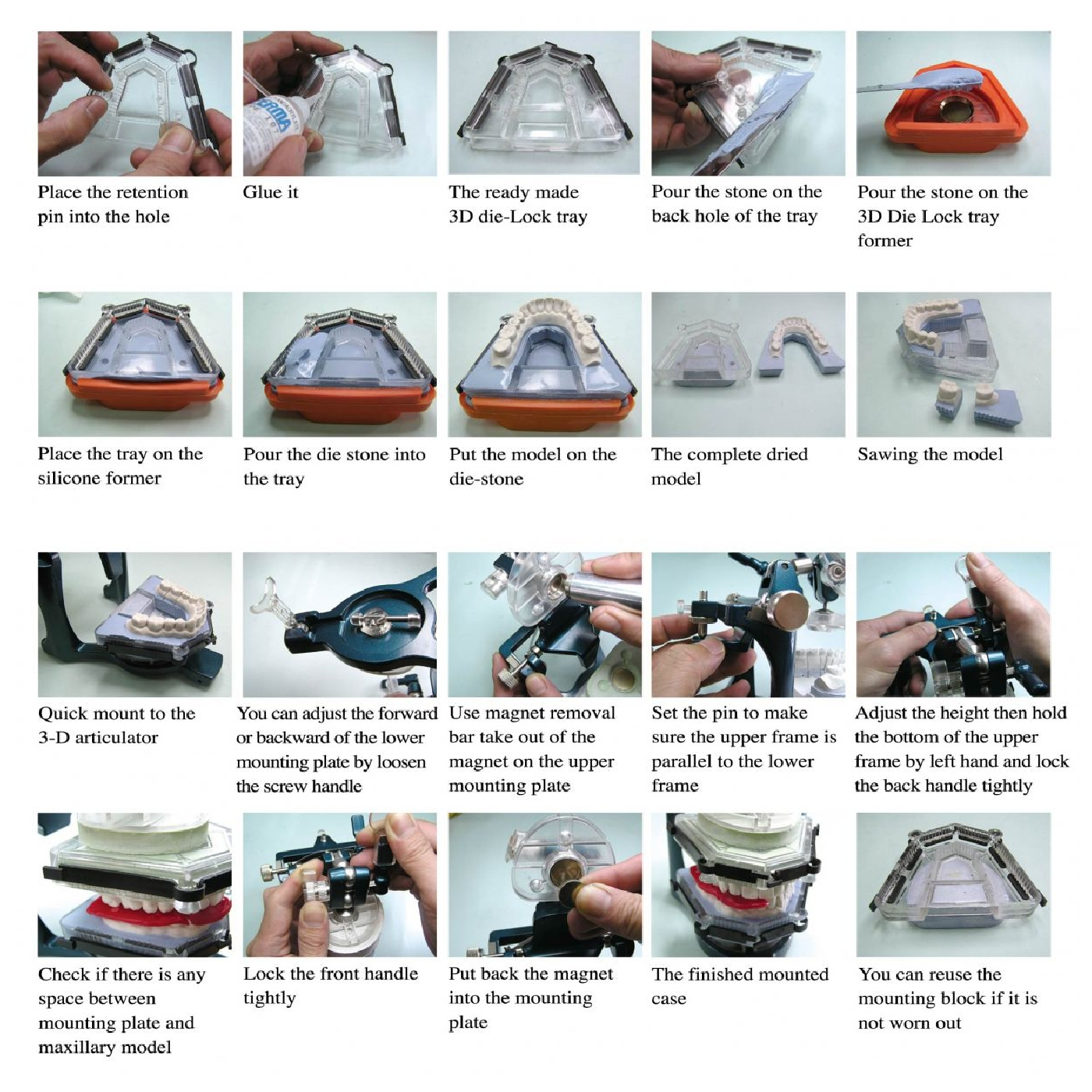 Place the retention pin into the hole

Glue it

The ready made 3D die-Lock tray

Pour the stone on the back hole of the tray

Pour the stone on the 3D Die Lock tray former

Place the tray on the silicone former

Pour the die stone into the tray

Put the model on the die-stone

The complete dried model

Sawing the model

Quick mount to the 3-D articulator

You can adjust the forward or backward of the lower mounting plate by loosen the screw handle

Use magnet removal bar take out of the magnet on the upper mounting plate

Set the pin to make sure the upper frame is parallel to the lower frame

Adjust the height then hold the bottom of the upper frame by left hand and lock the back handle tightly

Check if there is any space between mounting plate and maxillary model

Lock the front handle tightly

Put back the magnet into the mounting plate

The finished mounted case

You can reuse the mounting block if it is not worn out